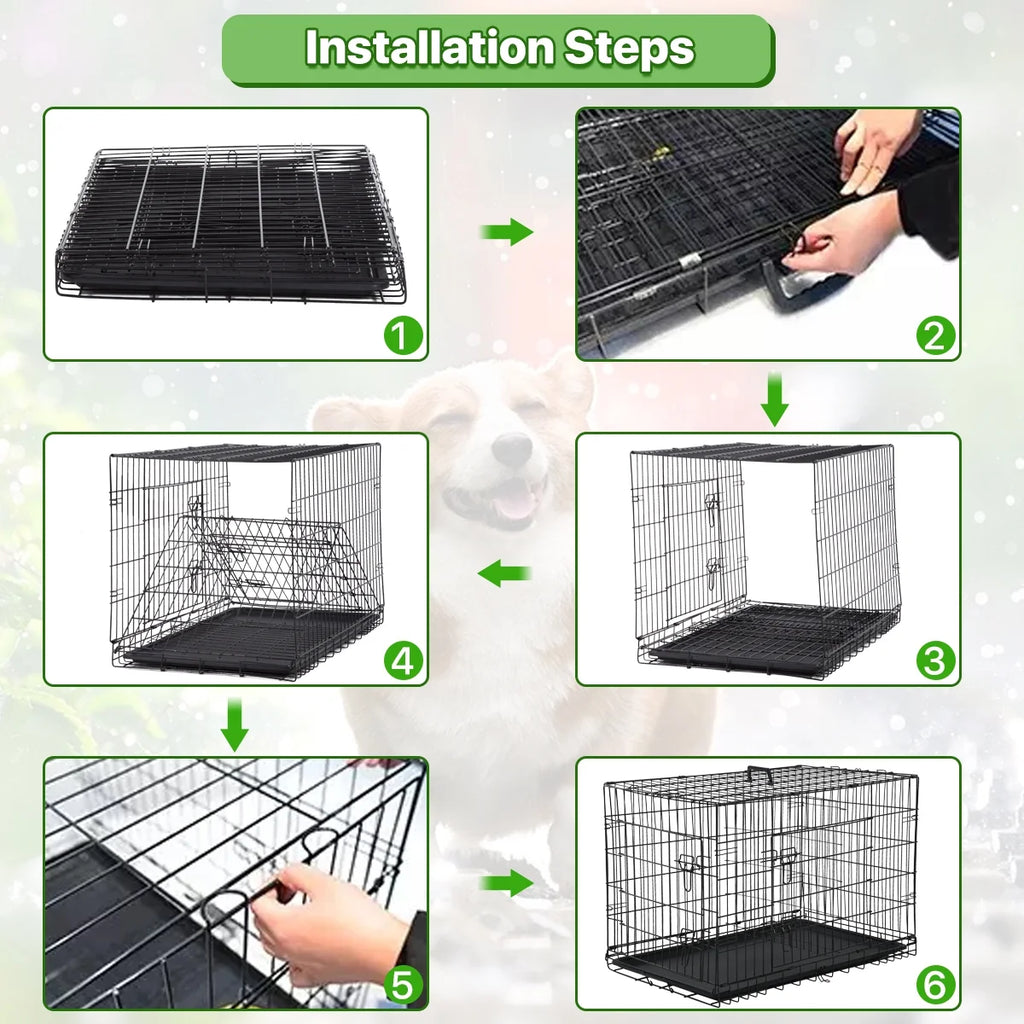 Installation Steps

1

2

4

3

5

6